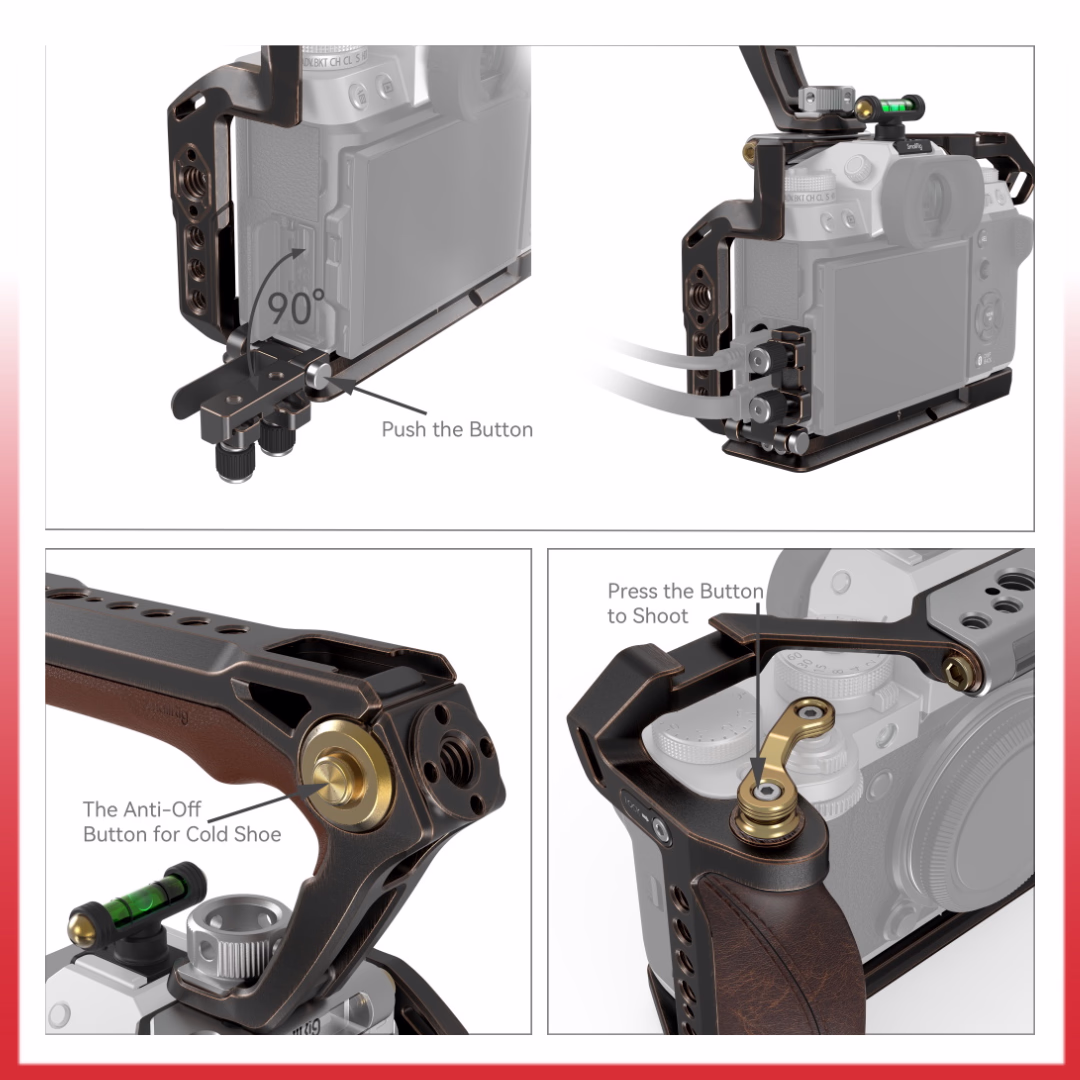 90°

Push the Button

SmallRig

The Anti-Off Button for Cold Shoe

Press the Button to Shoot