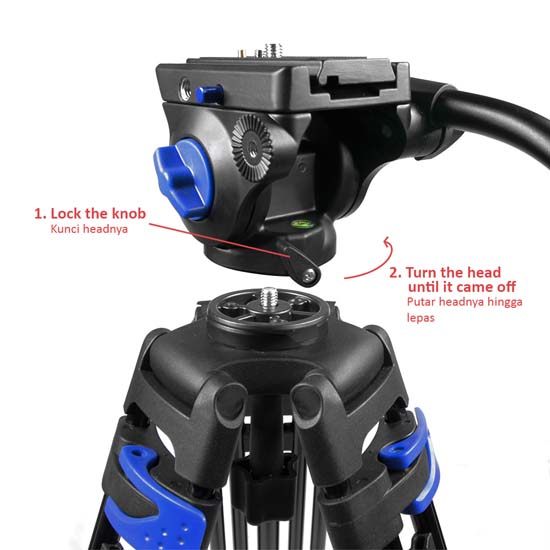 1. Lock the knob
Kunci headnya

2. Turn the head until it came off
Putar headnya hingga lepas