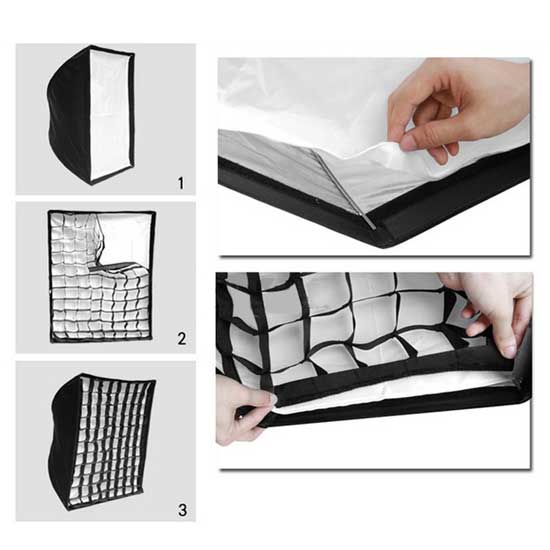 1

2

3