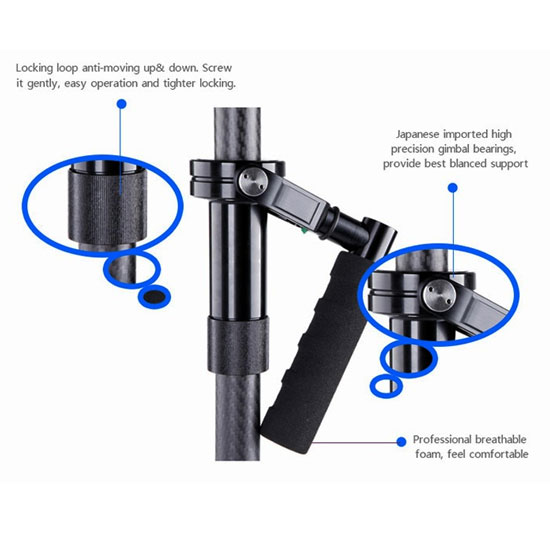 Locking loop anti-moving up& down. Screw it gently, easy operation and tighter locking.

Japanese imported high precision gimbal bearings, provide best blanced support

Professional breathable foam, feel comfortable