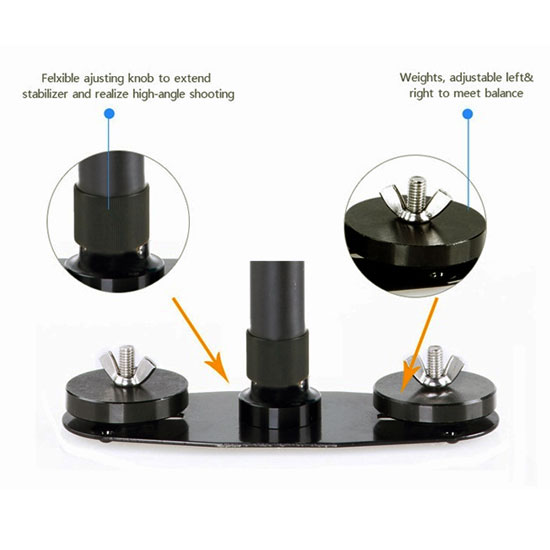 Felxible ajusting knob to extend stabilizer and realize high-angle shooting

Weights, adjustable left& right to meet balance